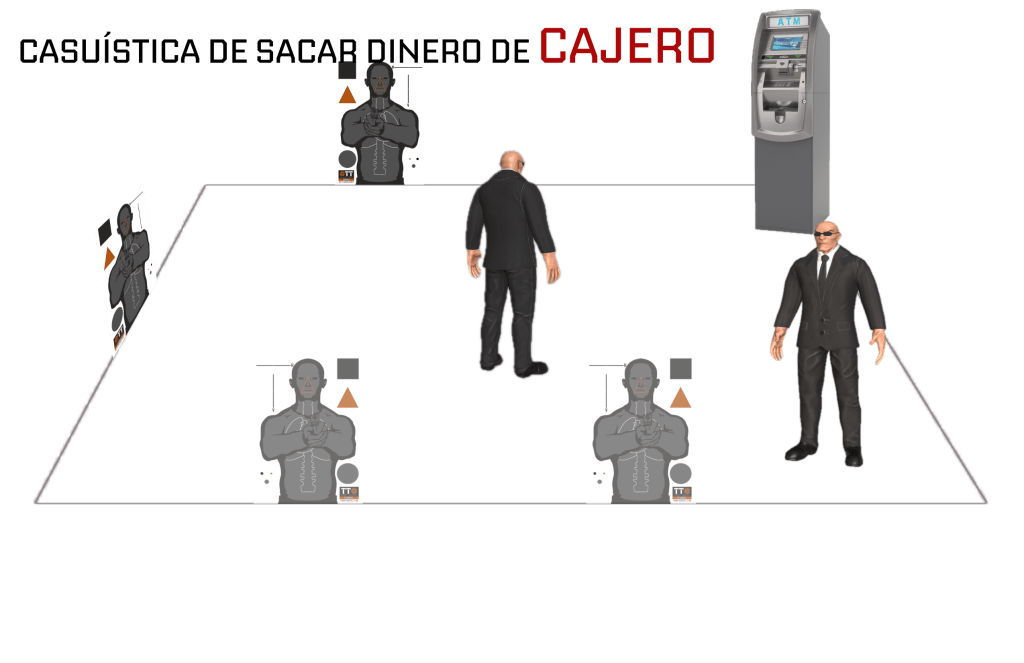 CASUÍSTICA DE SACAR DINERO DE CAJERO

ATM